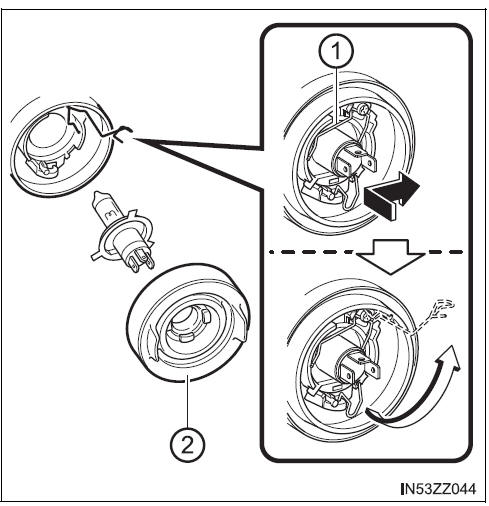 1

2

IN53ZZ044