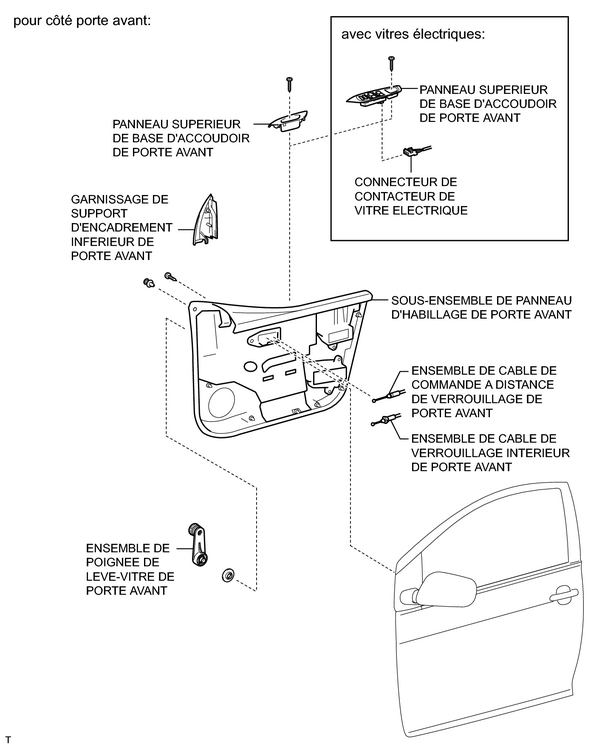 pour côté porte avant:

avec vitres électriques:

PANNEAU SUPERIEUR DE BASE D'ACCOUDOIR DE PORTE AVANT

CONNECTEUR DE CONTACTEUR DE VITRE ELECTRIQUE

PANNEAU SUPERIEUR DE BASE D'ACCOUDOIR DE PORTE AVANT

GARNISSAGE DE SUPPORT D'ENCADREMENT INFERIEUR DE PORTE AVANT

SOUS-ENSEMBLE DE PANNEAU D'HABILLAGE DE PORTE AVANT

ENSEMBLE DE CABLE DE COMMANDE A DISTANCE DE VERROUILLAGE DE PORTE AVANT

ENSEMBLE DE CABLE DE VERROUILLAGE INTERIEUR DE PORTE AVANT

ENSEMBLE DE POIGNEE DE LEVE-VITRE DE PORTE AVANT

T