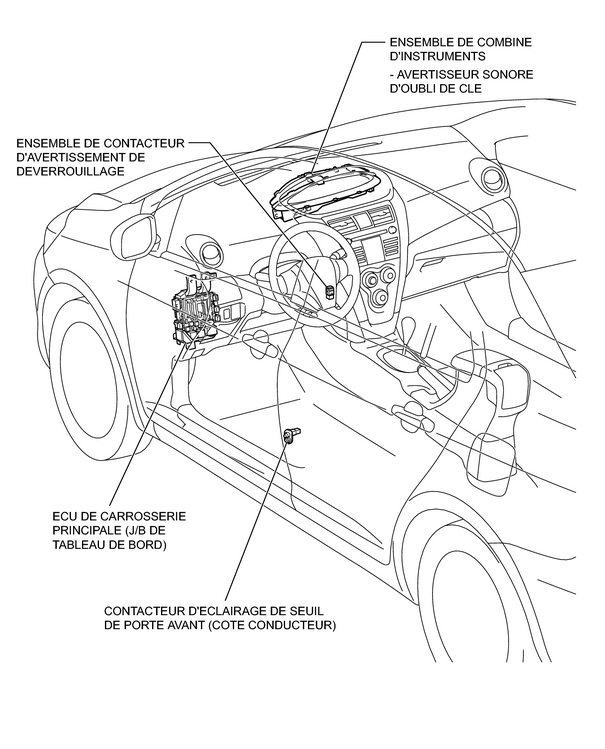 ENSEMBLE DE COMBINE D'INSTRUMENTS
- AVERTISSEUR SONORE D'OUBLI DE CLE

ENSEMBLE DE CONTACTEUR D'AVERTISSEMENT DE DEVERROUILLAGE

ECU DE CARROSSERIE PRINCIPALE (J/B DE TABLEAU DE BORD)

CONTACTEUR D'ECLAIRAGE DE SEUIL DE PORTE AVANT (COTE CONDUCTEUR)