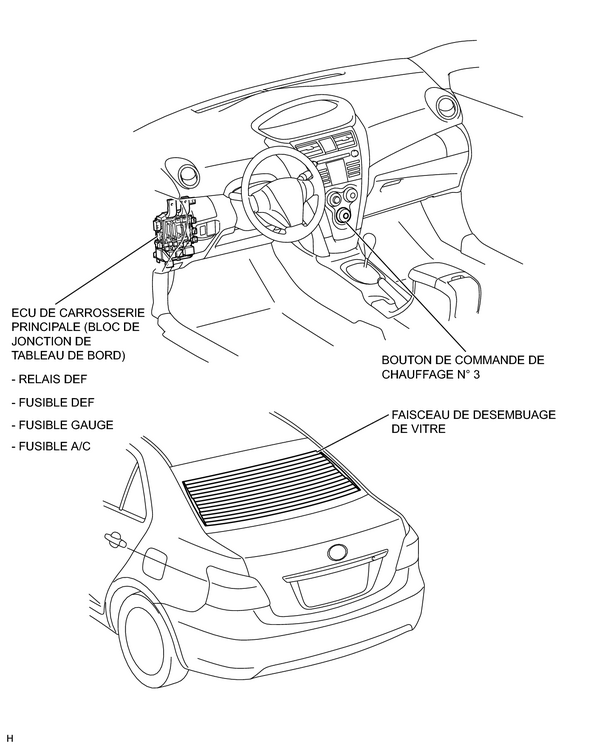 ECU DE CARROSSERIE PRINCIPALE (BLOC DE JONCTION DE TABLEAU DE BORD)

- RELAIS DEF

- FUSIBLE DEF

- FUSIBLE GAUGE

- FUSIBLE A/C

BOUTON DE COMMANDE DE CHAUFFAGE N° 3

FAISCEAU DE DESEMBUAGE DE VITRE

H