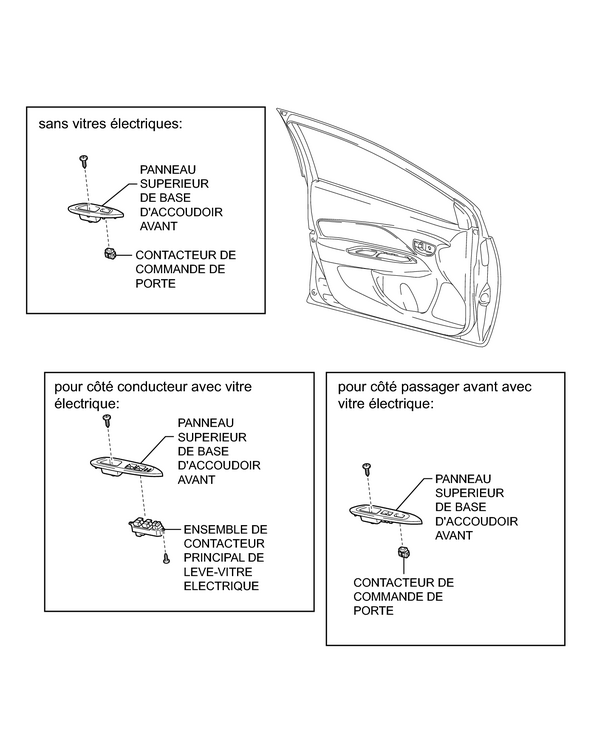 sans vitres électriques:

PANNEAU SUPERIEUR DE BASE D'ACCOUDOIR AVANT

CONTACTEUR DE COMMANDE DE PORTE

pour côté conducteur avec vitre électrique:

PANNEAU SUPERIEUR DE BASE D'ACCOUDOIR AVANT

ENSEMBLE DE CONTACTEUR PRINCIPAL DE LEVE-VITRE ELECTRIQUE

pour côté passager avant avec vitre électrique:

PANNEAU SUPERIEUR DE BASE D'ACCOUDOIR AVANT

CONTACTEUR DE COMMANDE DE PORTE