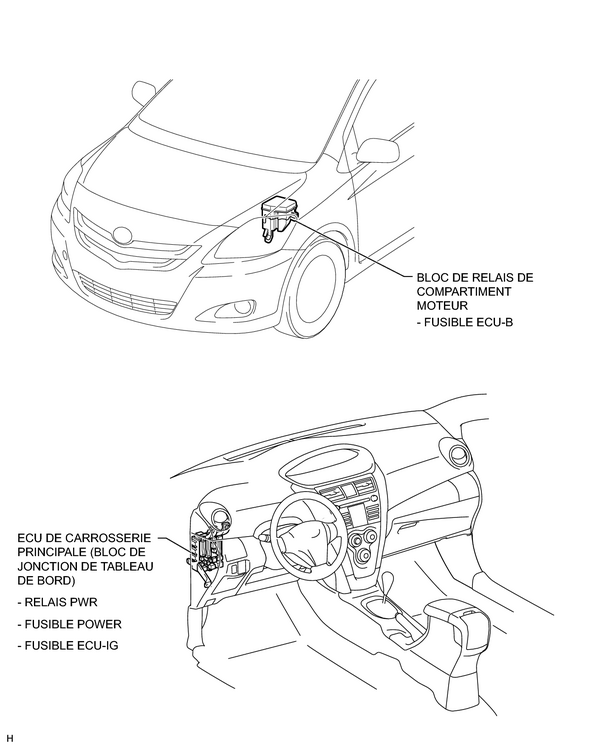 BLOC DE RELAIS DE COMPARTIMENT MOTEUR

- FUSIBLE ECU-B

ECU DE CARROSSERIE PRINCIPALE (BLOC DE JONCTION DE TABLEAU DE BORD)

- RELAIS PWR

- FUSIBLE POWER

- FUSIBLE ECU-IG

H