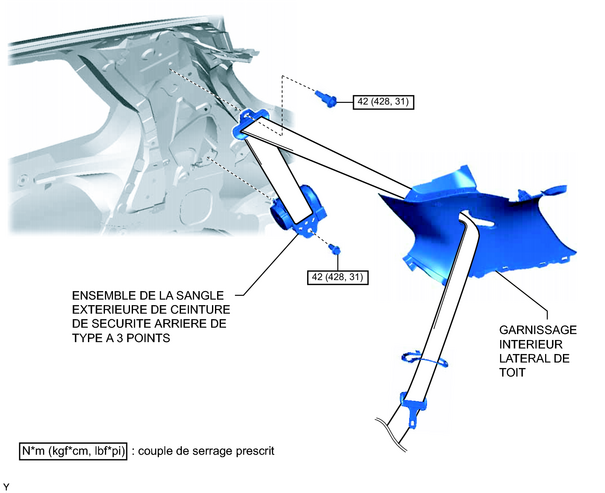 42 (428, 31)

42 (428, 31)

ENSEMBLE DE LA SANGLE EXTERIEURE DE CEINTURE DE SECURITE ARRIERE DE TYPE A 3 POINTS

GARNISSAGE INTERIEUR LATERAL DE TOIT

N*m (kgf*cm, lbf*pi) : couple de serrage prescrit

Y