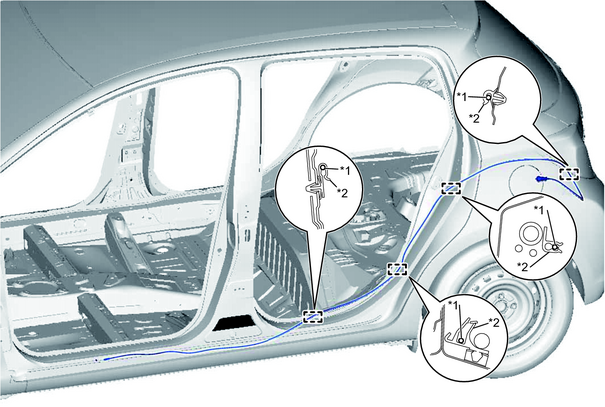 *1
*2
*1
*2
*1
*2
*1
*2