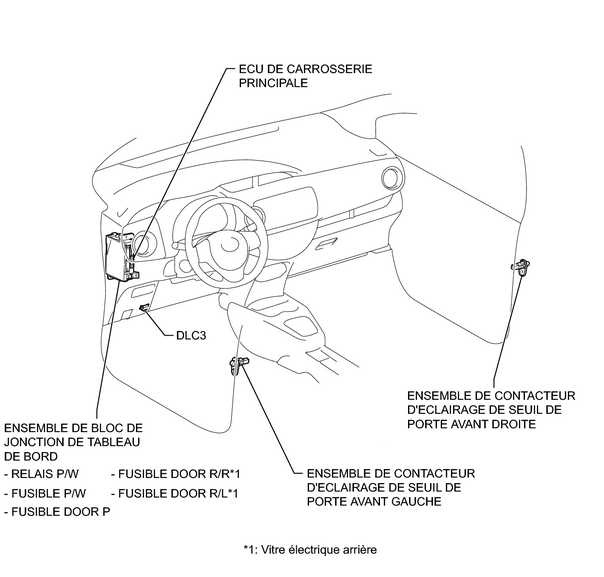 ECU DE CARROSSERIE PRINCIPALE

DLC3

ENSEMBLE DE CONTACTEUR D'ECLAIRAGE DE SEUIL DE PORTE AVANT DROITE

ENSEMBLE DE BLOC DE JONCTION DE TABLEAU DE BORD
- RELAIS P/W
- FUSIBLE P/W
- FUSIBLE DOOR P
- FUSIBLE DOOR R/R*1
- FUSIBLE DOOR R/L*1

ENSEMBLE DE CONTACTEUR D'ECLAIRAGE DE SEUIL DE PORTE AVANT GAUCHE

*1: Vitre électrique arrière