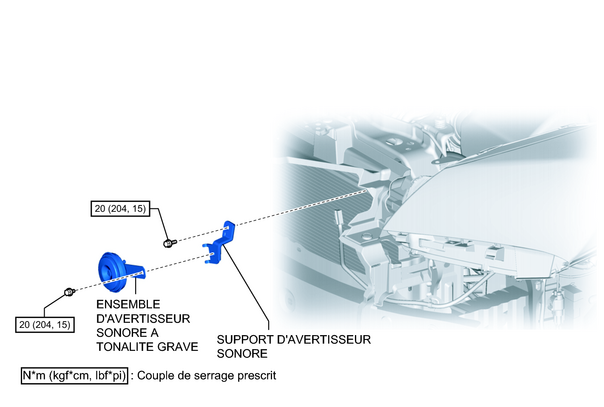 20 (204, 15)

20 (204, 15)

ENSEMBLE D'AVERTISSEUR SONORE A TONALITE GRAVE

SUPPORT D'AVERTISSEUR SONORE

N*m (kgf*cm, lbf*pi) : Couple de serrage prescrit