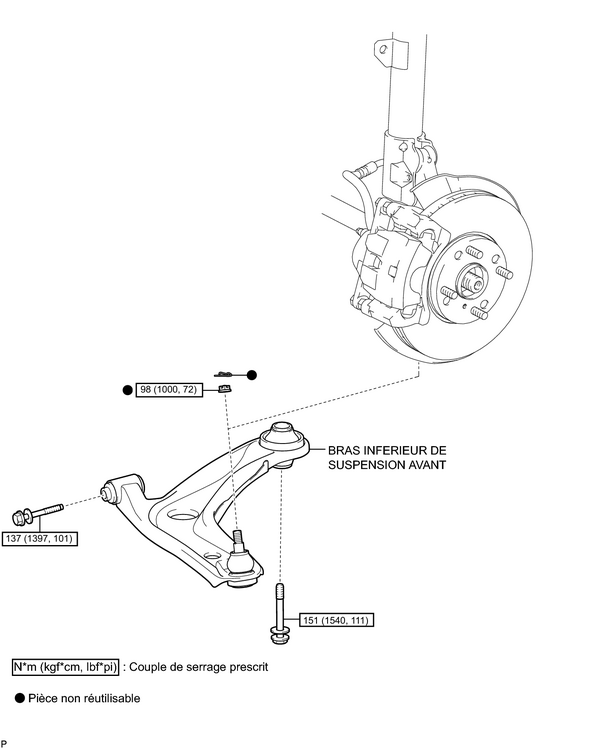 98 (1000, 72)

BRAS INFERIEUR DE SUSPENSION AVANT

137 (1397, 101)

151 (1540, 111)

N*m (kgf*cm, lbf*pi) : Couple de serrage prescrit

● Pièce non réutilisable

P