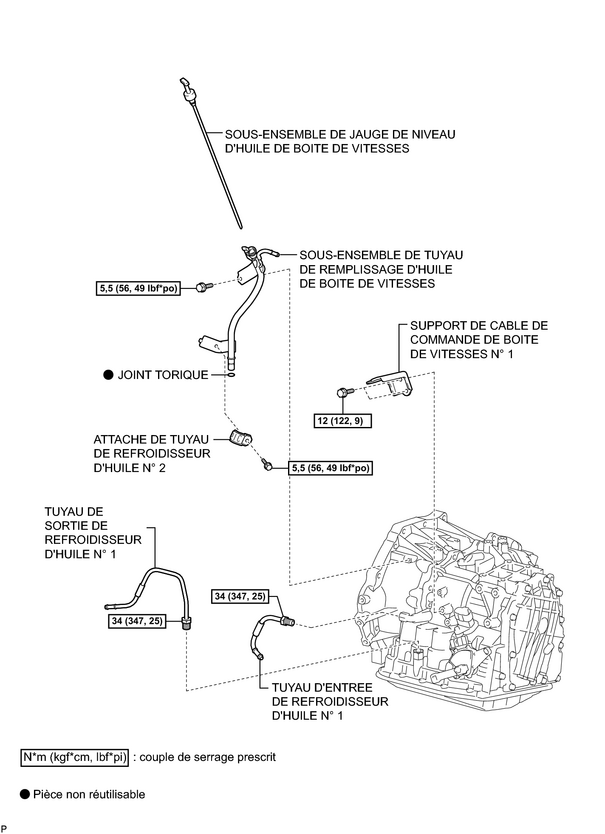 SOUS-ENSEMBLE DE JAUGE DE NIVEAU D'HUILE DE BOITE DE VITESSES

SOUS-ENSEMBLE DE TUYAU DE REMPLISSAGE D'HUILE DE BOITE DE VITESSES

5,5 (56, 49 lbf*po)

SUPPORT DE CABLE DE COMMANDE DE BOITE DE VITESSES N° 1

● JOINT TORIQUE

12 (122, 9)

ATTACHE DE TUYAU DE REFROIDISSEUR D'HUILE N° 2

5,5 (56, 49 lbf*po)

TUYAU DE SORTIE DE REFROIDISSEUR D'HUILE N° 1

34 (347, 25)

34 (347, 25)

TUYAU D'ENTREE DE REFROIDISSEUR D'HUILE N° 1

N*m (kgf*cm, lbf*pi) : couple de serrage prescrit

● Pièce non réutilisable

P