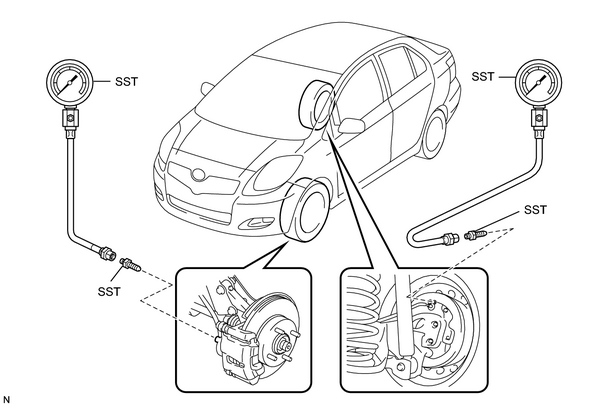 SST
SST
SST
SST
N