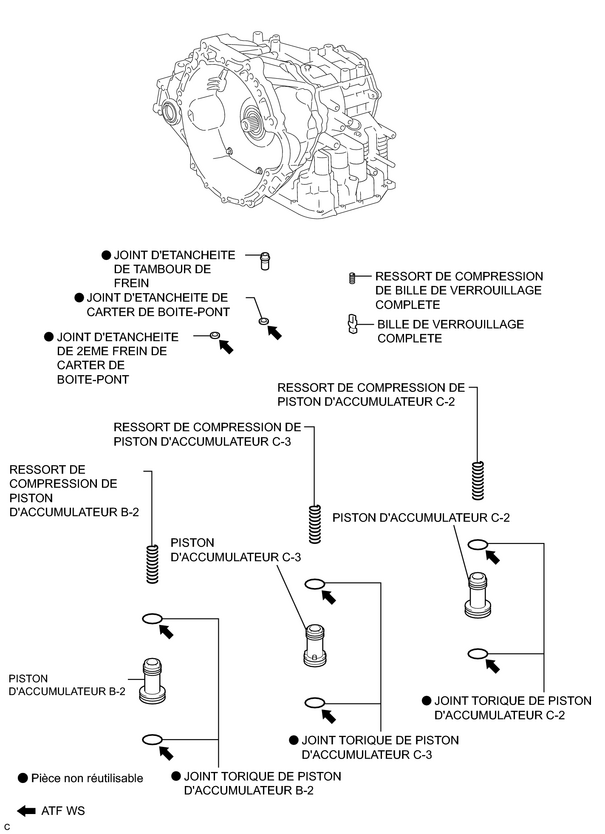 ● JOINT D'ETANCHEITE DE TAMBOUR DE FREIN

● JOINT D'ETANCHEITE DE CARTER DE BOITE-PONT

● JOINT D'ETANCHEITE DE 2EME FREIN DE CARTER DE BOITE-PONT

RESSORT DE COMPRESSION DE BILLE DE VERROUILLAGE COMPLETE

BILLE DE VERROUILLAGE COMPLETE

RESSORT DE COMPRESSION DE PISTON D'ACCUMULATEUR C-2

RESSORT DE COMPRESSION DE PISTON D'ACCUMULATEUR C-3

RESSORT DE COMPRESSION DE PISTON D'ACCUMULATEUR B-2

PISTON D'ACCUMULATEUR C-2

PISTON D'ACCUMULATEUR C-3

PISTON D'ACCUMULATEUR B-2

● JOINT TORIQUE DE PISTON D'ACCUMULATEUR C-2

● JOINT TORIQUE DE PISTON D'ACCUMULATEUR C-3

● JOINT TORIQUE DE PISTON D'ACCUMULATEUR B-2

● Pièce non réutilisable

ATF WS

C