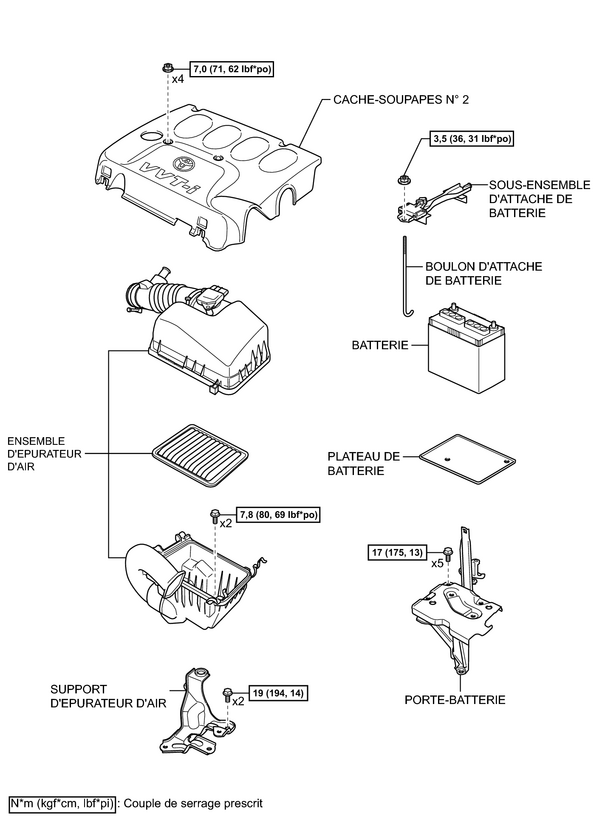 7,0 (71, 62 lbf*po)
x4
CACHE-SOUPAPES N° 2
VVT-i
3,5 (36, 31 lbf*po)
SOUS-ENSEMBLE D'ATTACHE DE BATTERIE
BOULON D'ATTACHE DE BATTERIE
BATTERIE
ENSEMBLE D'EPURATEUR D'AIR
PLATEAU DE BATTERIE
7,8 (80, 69 lbf*po)
x2
17 (175, 13)
x5
SUPPORT D'EPURATEUR D'AIR
19 (194, 14)
x2
PORTE-BATTERIE
N*m (kgf*cm, lbf*pi) : Couple de serrage prescrit