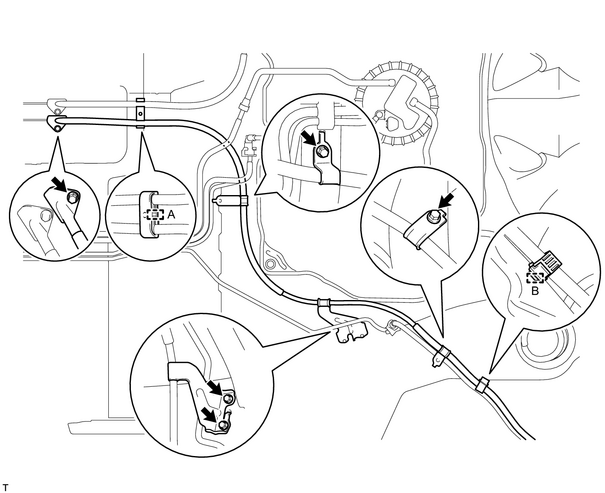 A

B

T