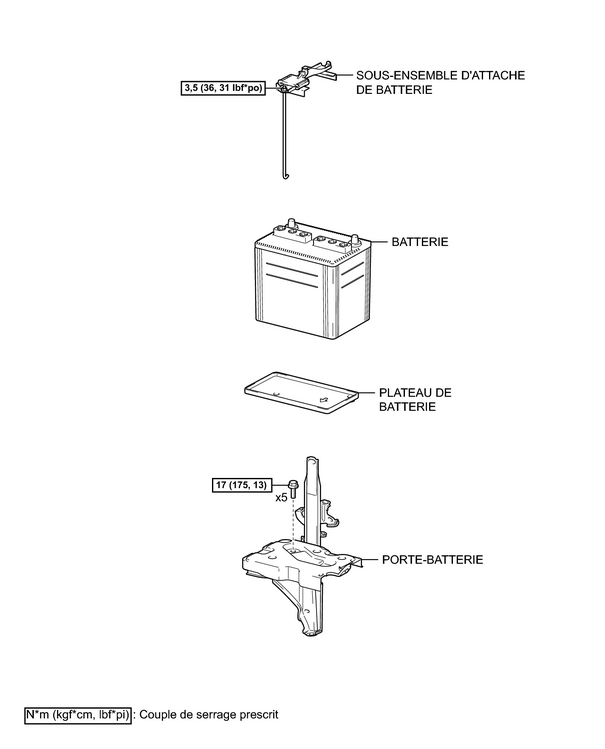 3,5 (36, 31 lbf*po)

SOUS-ENSEMBLE D'ATTACHE DE BATTERIE

BATTERIE

PLATEAU DE BATTERIE

17 (175, 13)

x5

PORTE-BATTERIE

N*m (kgf*cm, lbf*pi) : Couple de serrage prescrit