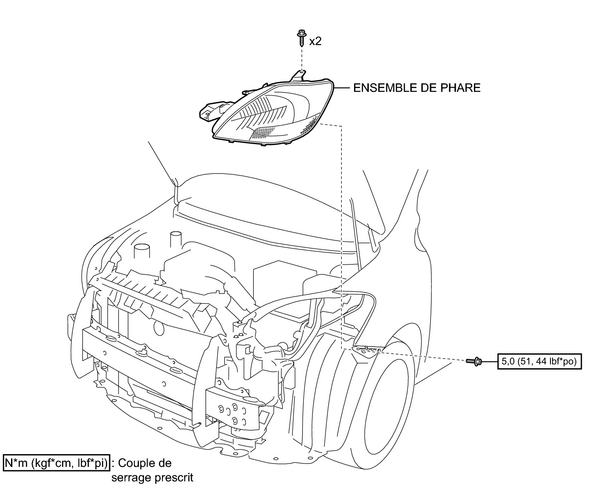 x2

ENSEMBLE DE PHARE

5,0 (51, 44 lbf*po)

N*m (kgf*cm, lbf*pi) : Couple de serrage prescrit