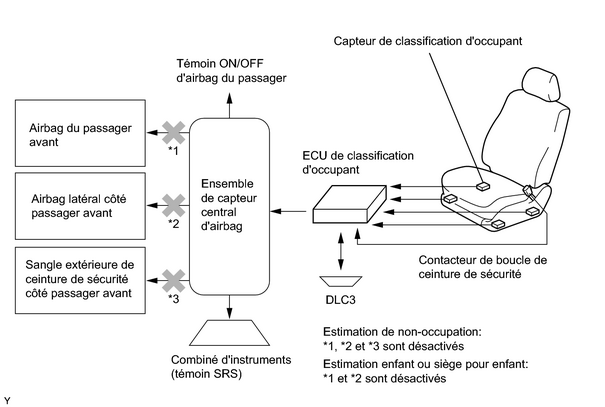 Capteur de classification d'occupant

Témoin ON/OFF d'airbag du passager

Airbag du passager avant

*1

Airbag latéral côté passager avant

*2

Sangle extérieure de ceinture de sécurité côté passager avant

*3

Ensemble de capteur central d'airbag

ECU de classification d'occupant

Contacteur de boucle de ceinture de sécurité

DLC3

Combiné d'instruments (témoin SRS)

Estimation de non-occupation: *1, *2 et *3 sont désactivés

Estimation enfant ou siège pour enfant: *1 et *2 sont désactivés

Y