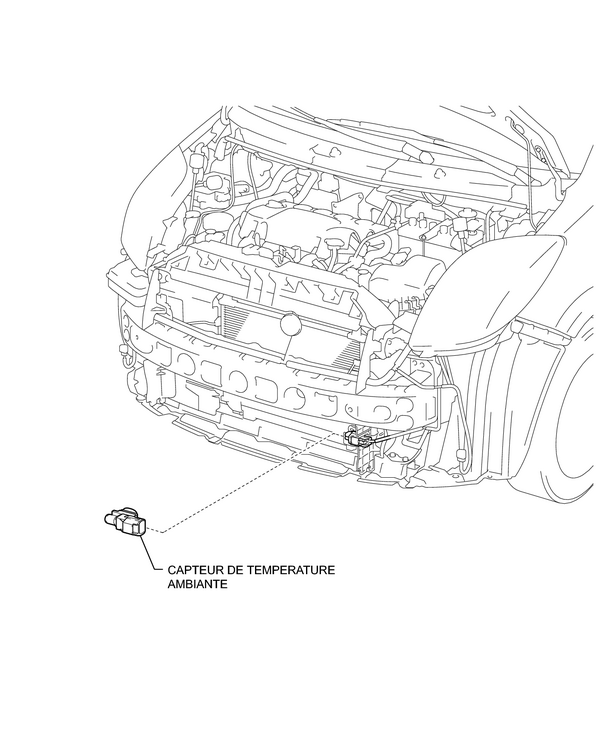 CAPTEUR DE TEMPERATURE AMBIANTE